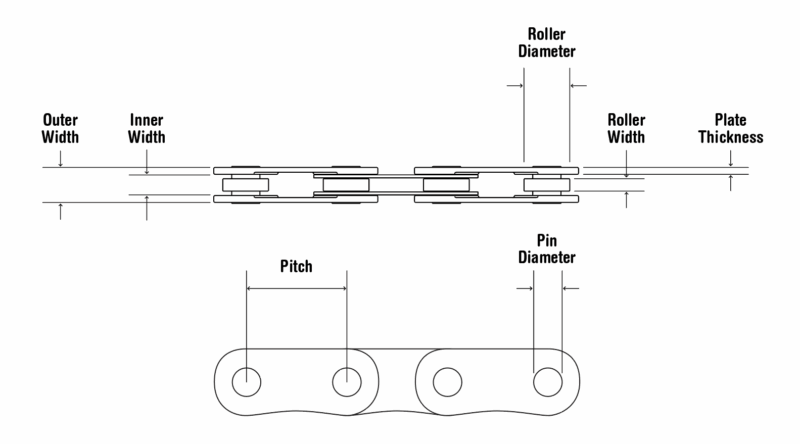 Roller Diameter

Outer Width

Inner Width

Roller Width

Plate Thickness

Pitch

Pin Diameter